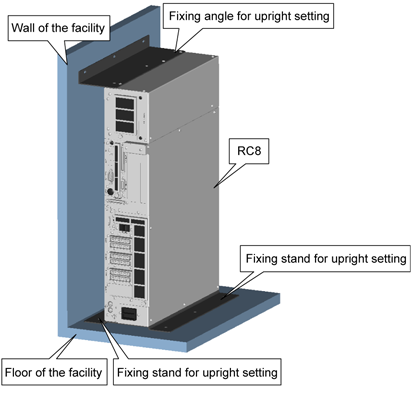 Wall of the facility

Fixing angle for upright setting

RC8

Fixing stand for upright setting

Floor of the facility

Fixing stand for upright setting