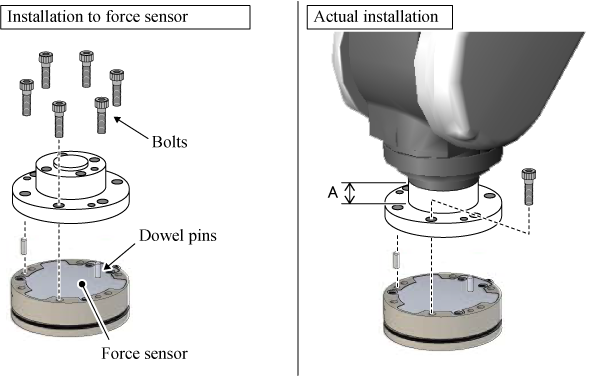 Installation to force sensor

Bolts

Dowel pins

Force sensor

Actual installation

A