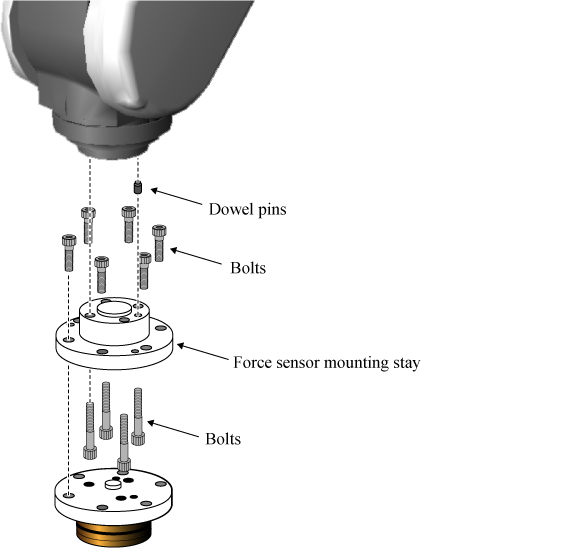 Dowel pins

Bolts

Force sensor mounting stay

Bolts