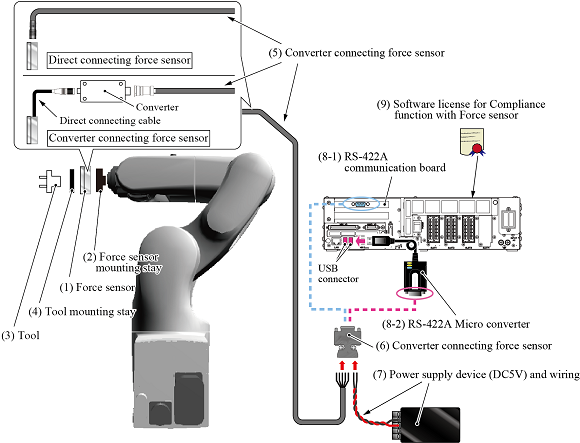 Direct connecting force sensor

(5) Converter connecting force sensor

Converter

Direct connecting cable

Converter connecting force sensor

(9) Software license for Compliance function with Force sensor

(8-1) RS-422A communication board

(2) Force sensor mounting stay

(1) Force sensor

(4) Tool mounting stay

(3) Tool

USB connector

(8-2) RS-422A Micro converter

(6) Converter connecting force sensor

(7) Power supply device (DC5V) and wiring