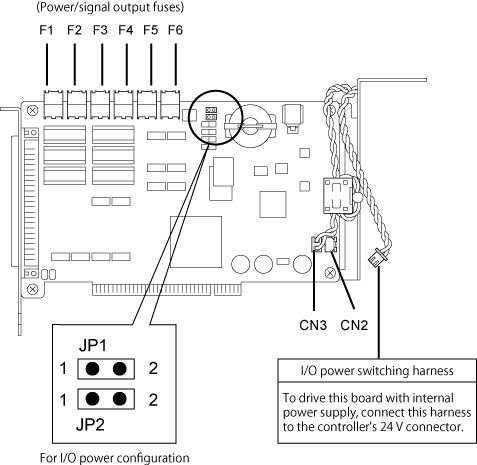 (Power/signal output fuses)

F1 F2 F3 F4 F5 F6

CN3 CN2

JP1

1 2

1 2

JP2

For I/O power configuration

I/O power switching harness

To drive this board with internal power supply, connect this harness to the controller's 24 V connector.