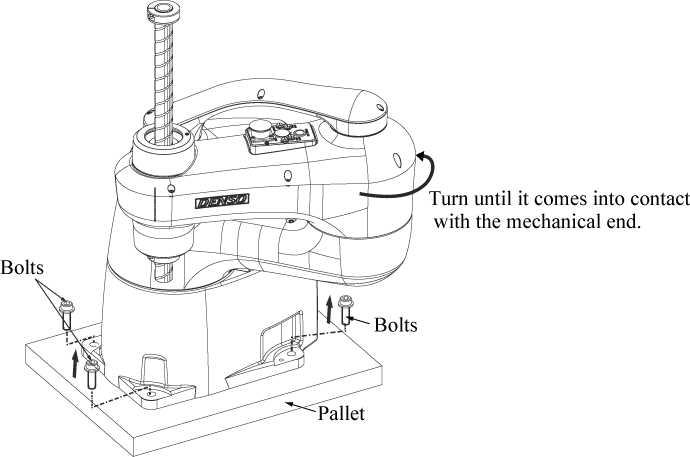 DENSO

Turn until it comes into contact with the mechanical end.

Bolts

Bolts

Pallet