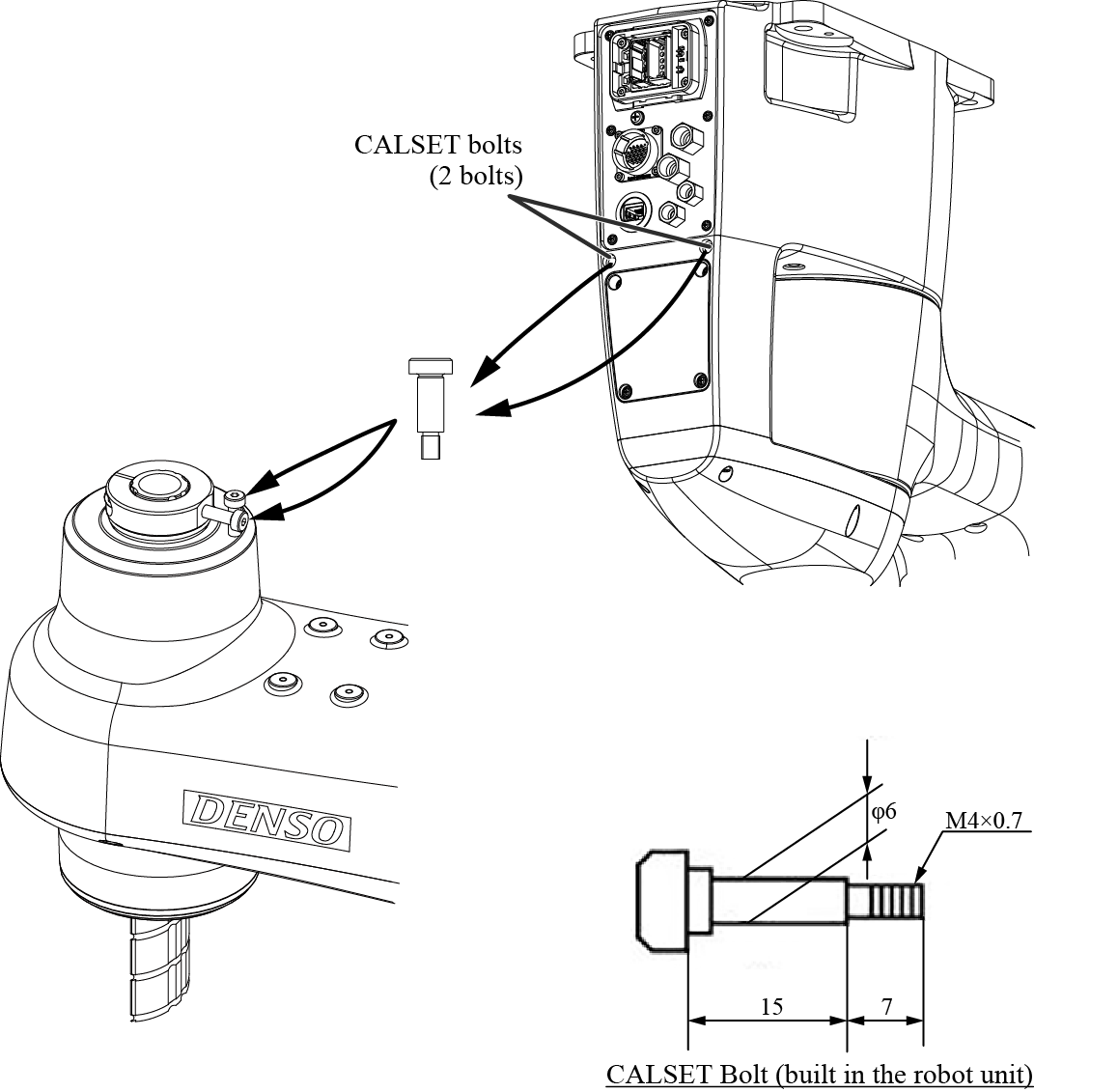 CALSET bolts
(2 bolts)

DENSO

φ6

M4×0.7

15

7

CALSET Bolt (built in the robot unit)