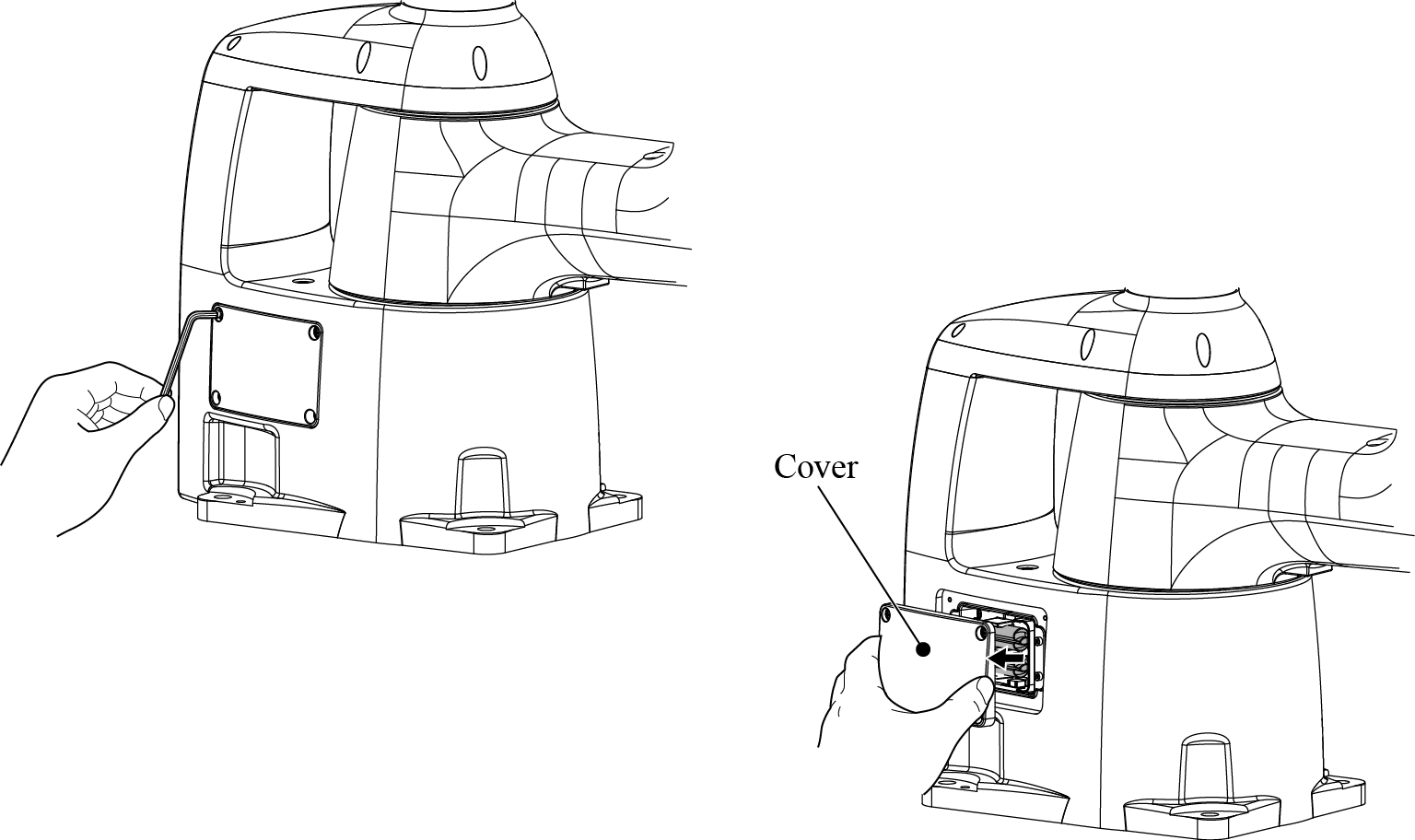 Cover