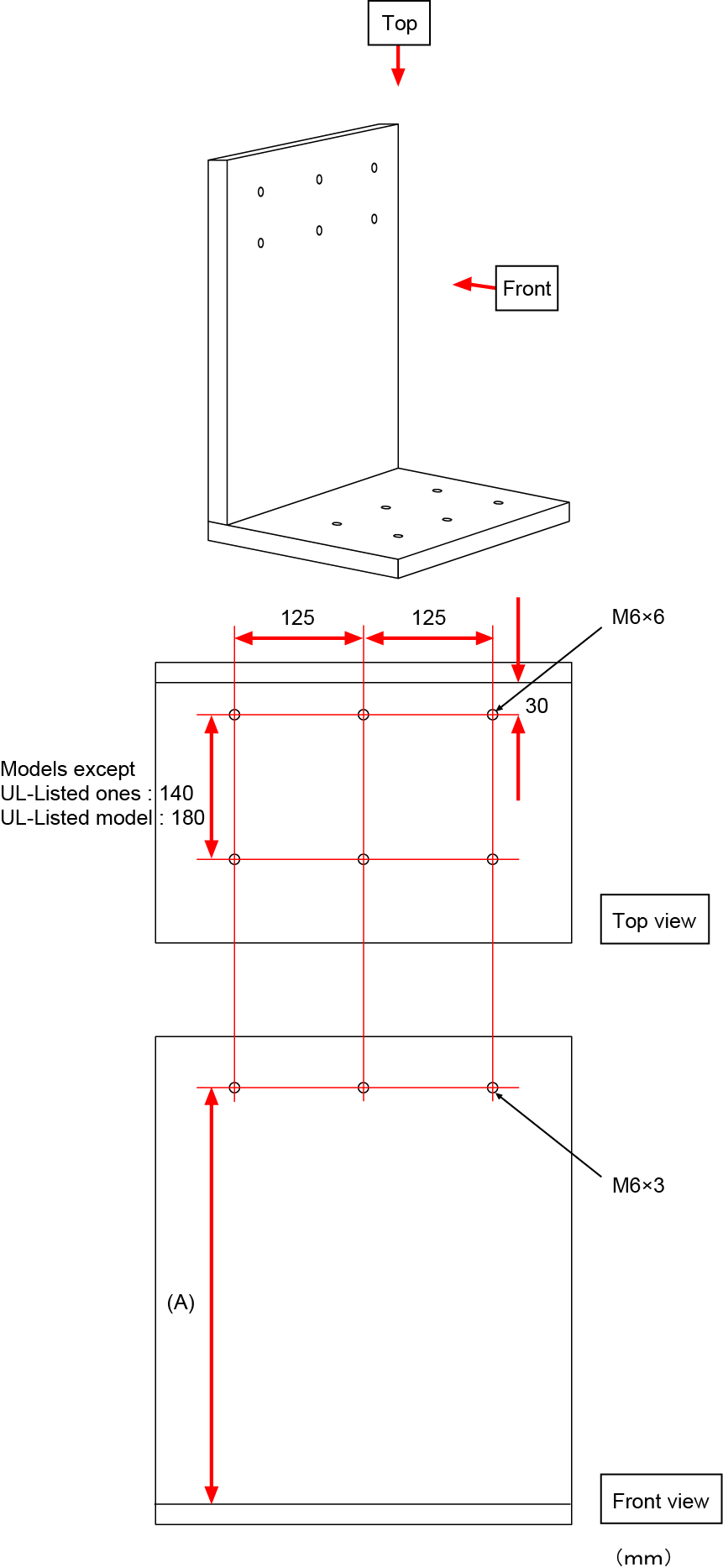 Top

Front

125 125

M6×6

30

Models except
UL-Listed ones : 140
UL-Listed model : 180

Top view

M6×3

(A)

Front view

(mm)