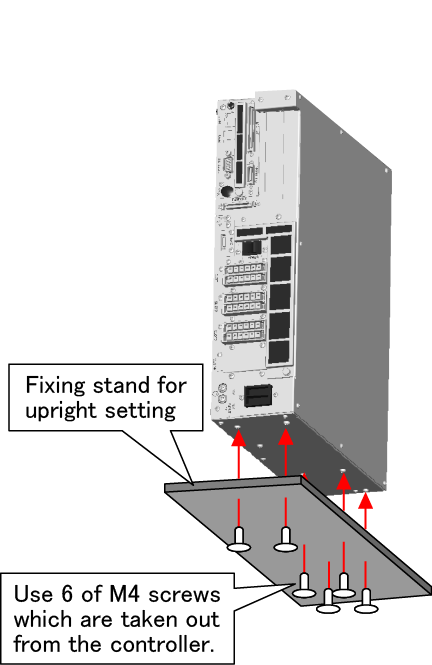 Fixing stand for upright setting

Use 6 of M4 screws which are taken out from the controller.