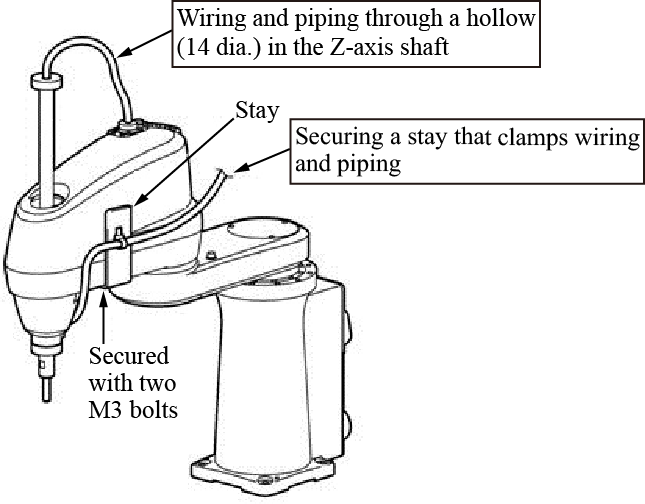 Wiring and piping through a hollow (14 dia.) in the Z-axis shaft

Stay

Securing a stay that clamps wiring and piping

Secured with two M3 bolts