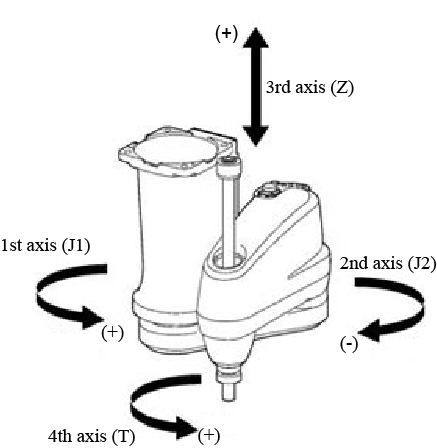 (+)
3rd axis (Z)
1st axis (J1)
(+)
2nd axis (J2)
(-)
4th axis (T)
(+)