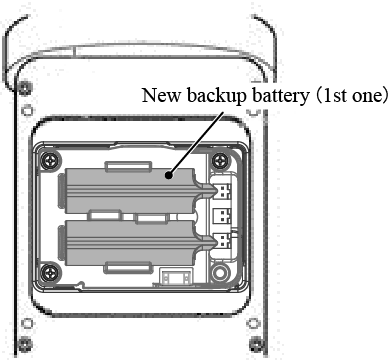 New backup battery (1st one)