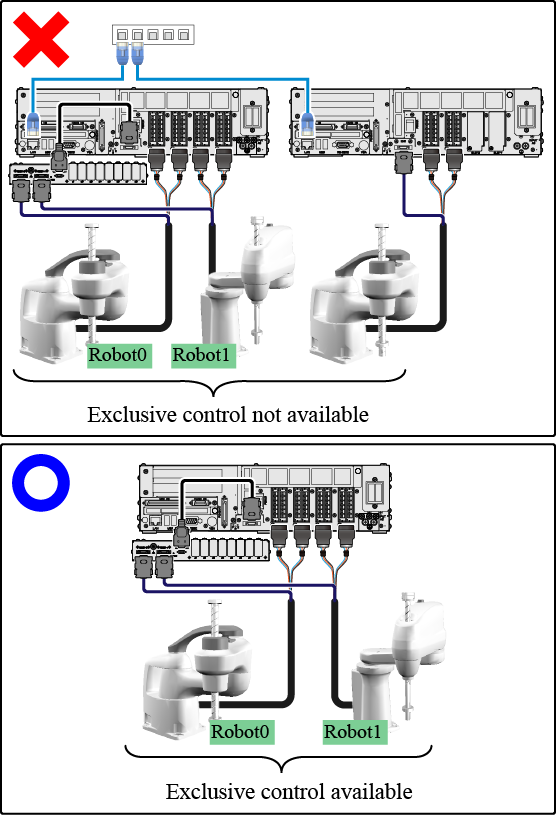 Robot0
Robot1
Exclusive control not available

Robot0
Robot1
Exclusive control available