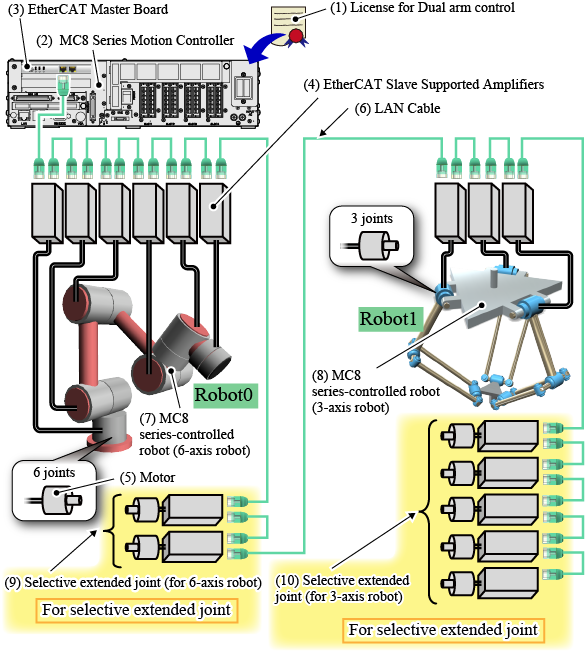 (3) EtherCAT Master Board

(1) License for Dual arm control

(2) MC8 Series Motion Controller

(4) EtherCAT Slave Supported Amplifiers

(6) LAN Cable

3 joints

Robot1

(8) MC8 series-controlled robot (3-axis robot)

Robot0

(7) MC8 series-controlled robot (6-axis robot)

6 joints

(5) Motor

(9) Selective extended joint (for 6-axis robot)

For selective extended joint

(10) Selective extended joint (for 3-axis robot)

For selective extended joint