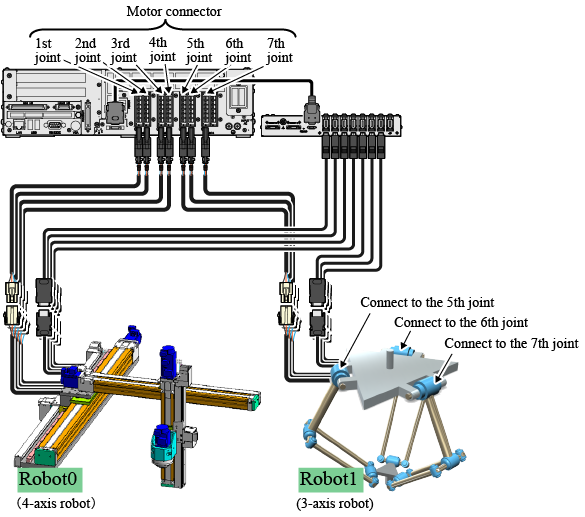 Motor connector

1st joint

2nd joint

3rd joint

4th joint

5th joint

6th joint

7th joint

Connect to the 5th joint

Connect to the 6th joint

Connect to the 7th joint

Robot0

(4-axis robot)

Robot1

(3-axis robot)