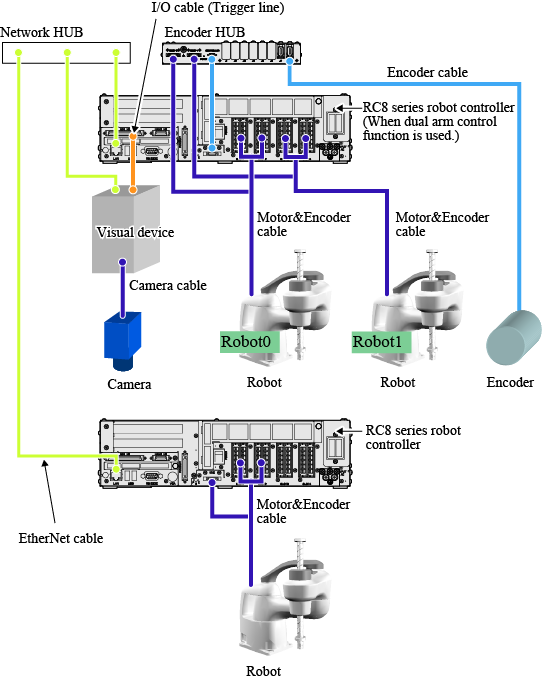 I/O cable (Trigger line)

Network HUB

Encoder HUB

Encoder cable

RC8 series robot controller (When dual arm control function is used.)

Visual device

Motor&Encoder cable

Motor&Encoder cable

Camera cable

Robot0

Robot1

Camera

Robot

Robot

Encoder

RC8 series robot controller

Motor&Encoder cable

EtherNet cable

Robot