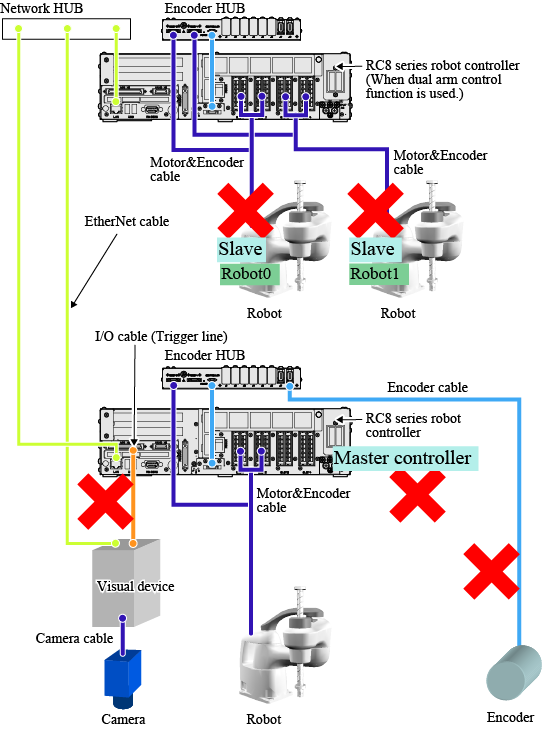 Network HUB

Encoder HUB

RC8 series robot controller (When dual arm control function is used.)

Motor&Encoder cable

Motor&Encoder cable

EtherNet cable

Slave

Robot0

Slave

Robot1

Robot

Robot

I/O cable (Trigger line)

Encoder HUB

Encoder cable

RC8 series robot controller

Master controller

Motor&Encoder cable

Visual device

Camera cable

Camera

Robot

Encoder