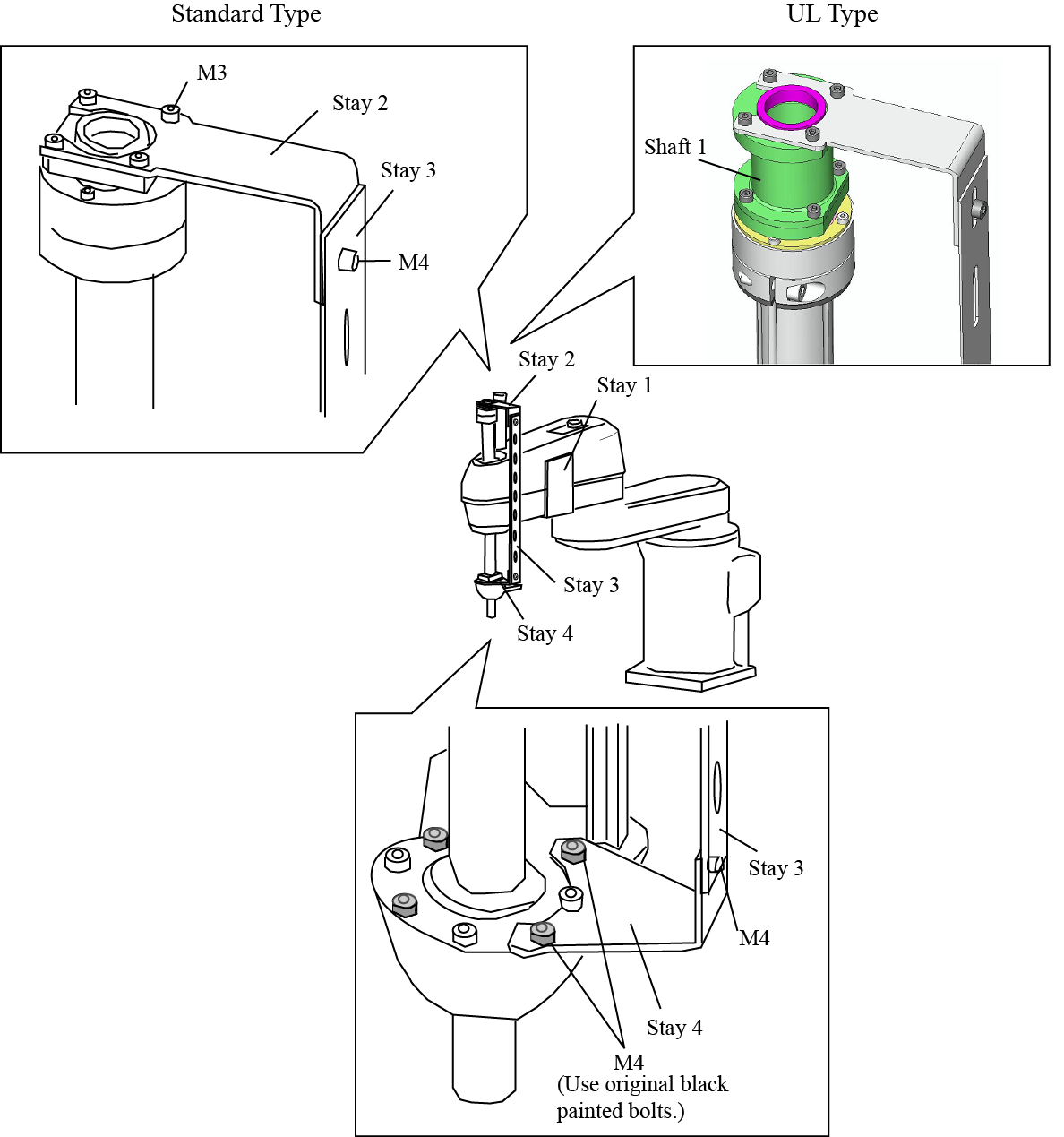 Standard Type

UL Type

M3

Stay 2

Stay 3

M4

Shaft 1

Stay 2

Stay 1

Stay 3

Stay 4

Stay 3

M4

Stay 4

M4
(Use original black painted bolts.)