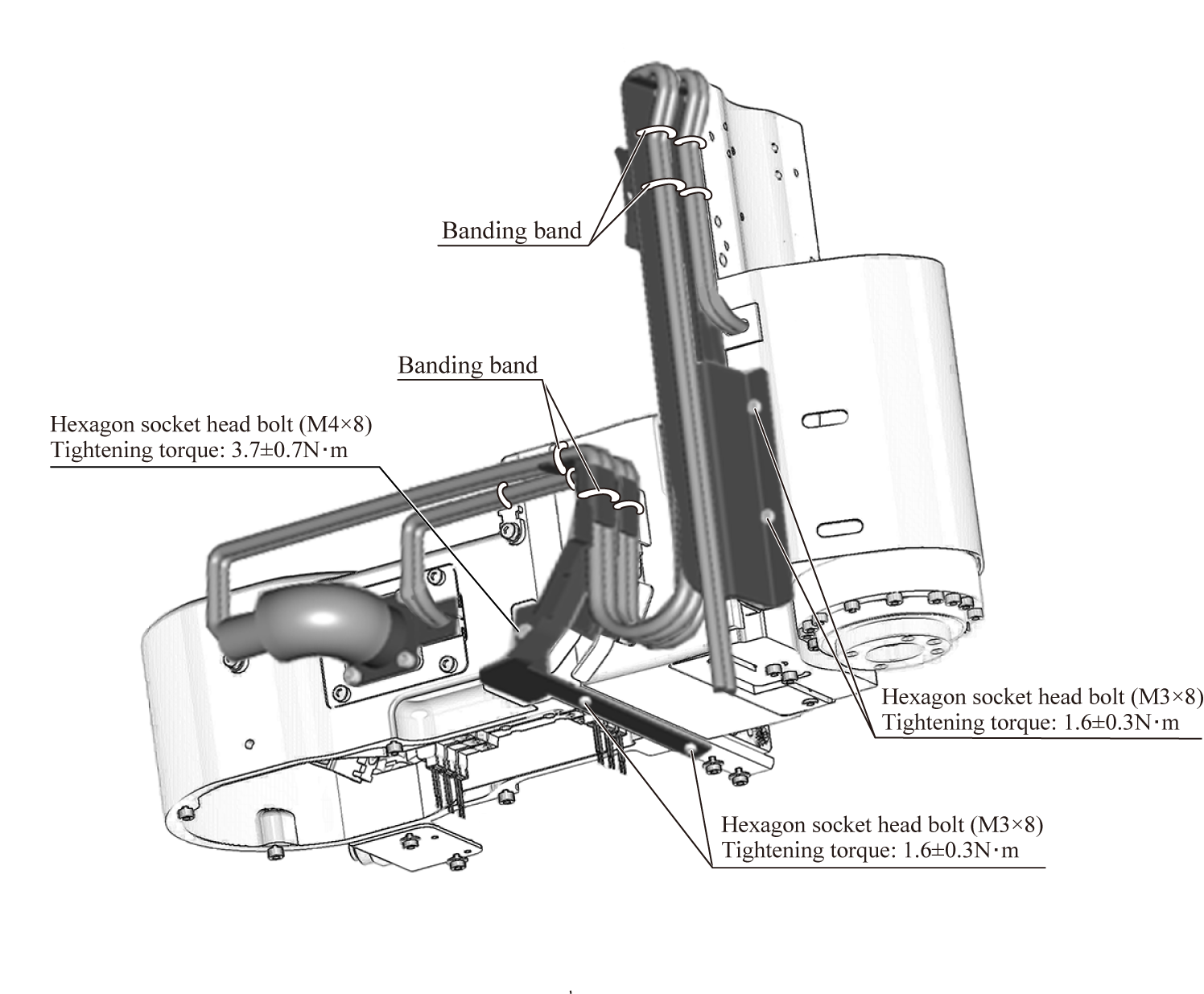 Banding band

Banding band

Hexagon socket head bolt (M4×8)
Tightening torque: 3.7±0.7N·m

Hexagon socket head bolt (M3×8)
Tightening torque: 1.6±0.3N·m

Hexagon socket head bolt (M3×8)
Tightening torque: 1.6±0.3N·m