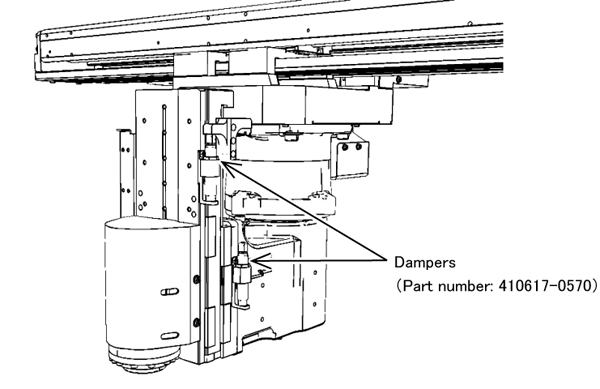 Dampers
(Part number: 410617-0570)