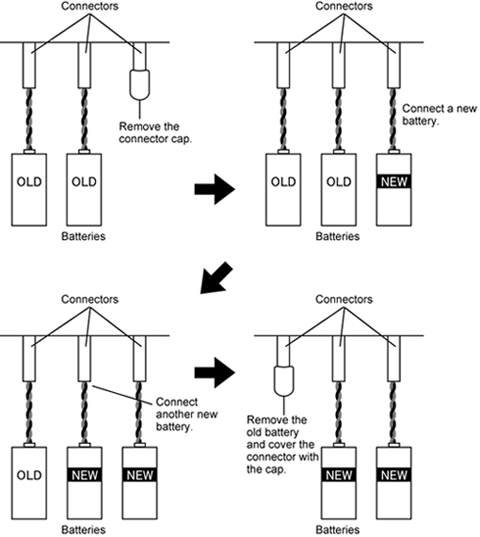 Connectors

Remove the connector cap.

OLD

OLD

Batteries

Connectors

Connect a new battery.

OLD

OLD

NEW

Batteries

Connectors

Connect another new battery.

OLD

NEW

NEW

Batteries

Connectors

Remove the old battery and cover the connector with the cap.

NEW

NEW

Batteries