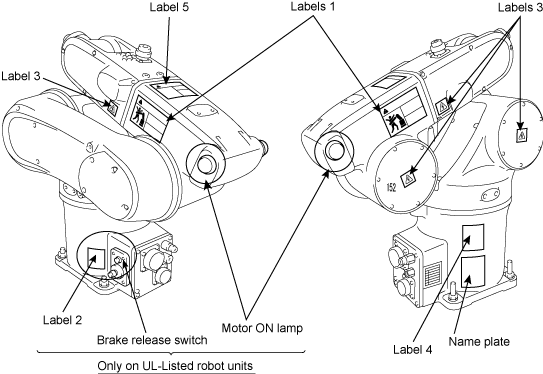 Label 5
Labels 1
Labels 3
Label 3
152
Label 2
Brake release switch
Motor ON lamp
Only on UL-Listed robot units
Label 4
Name plate