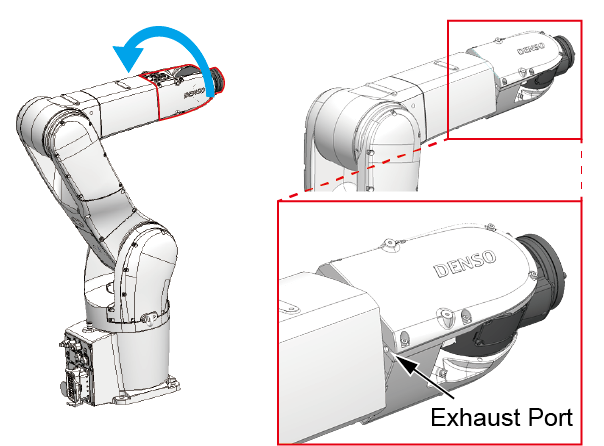 DENSO

DENSO

DENSO

Exhaust Port