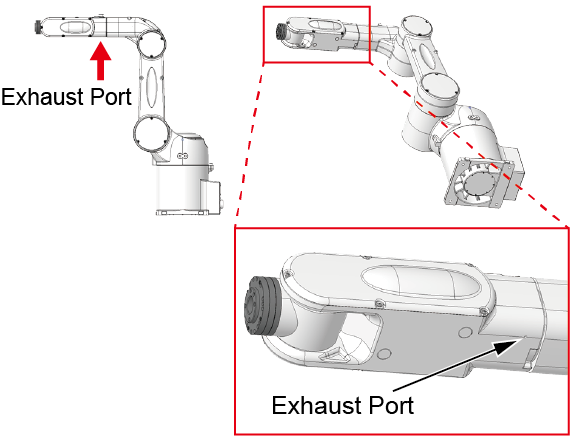 Exhaust Port

Exhaust Port