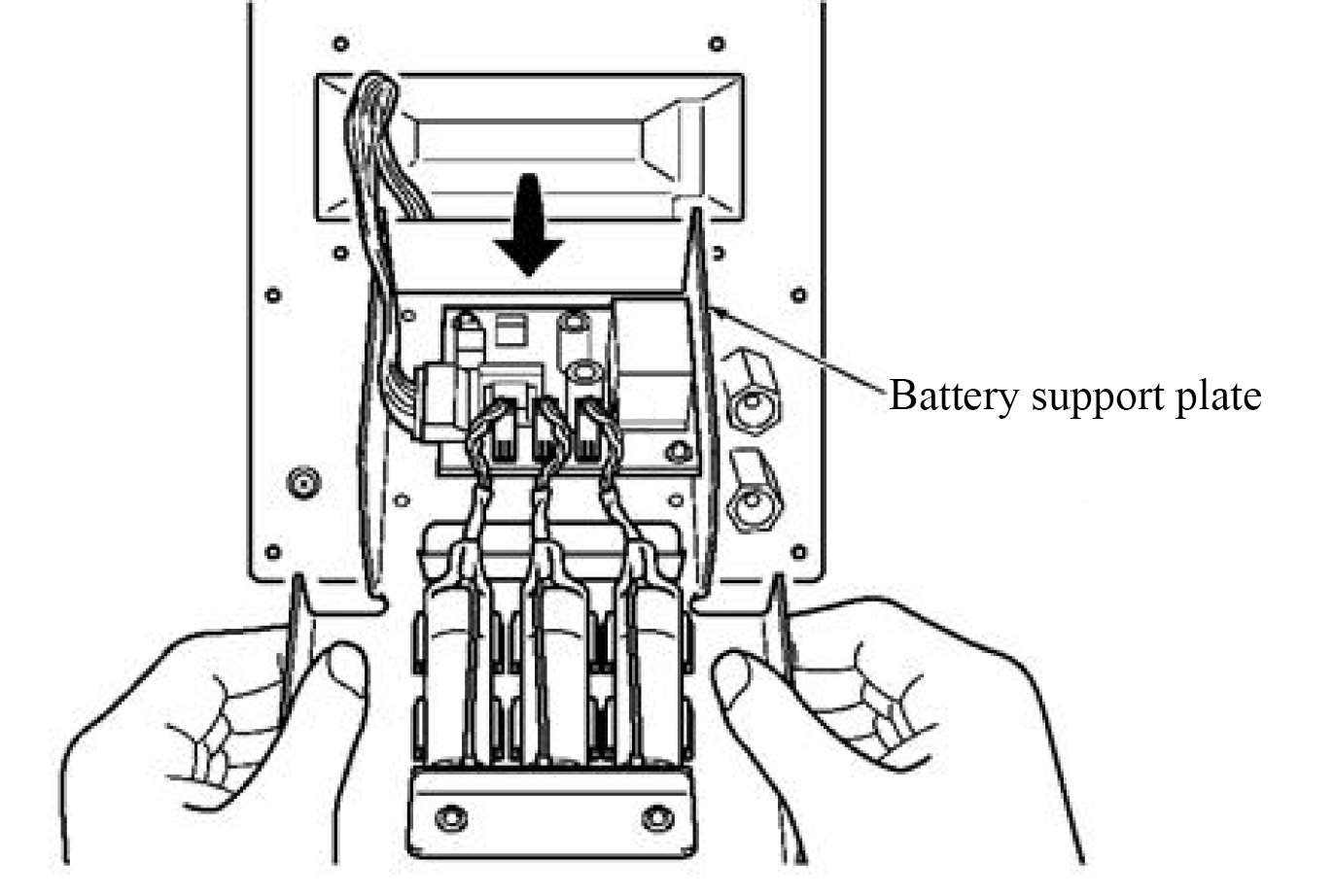 Battery support plate