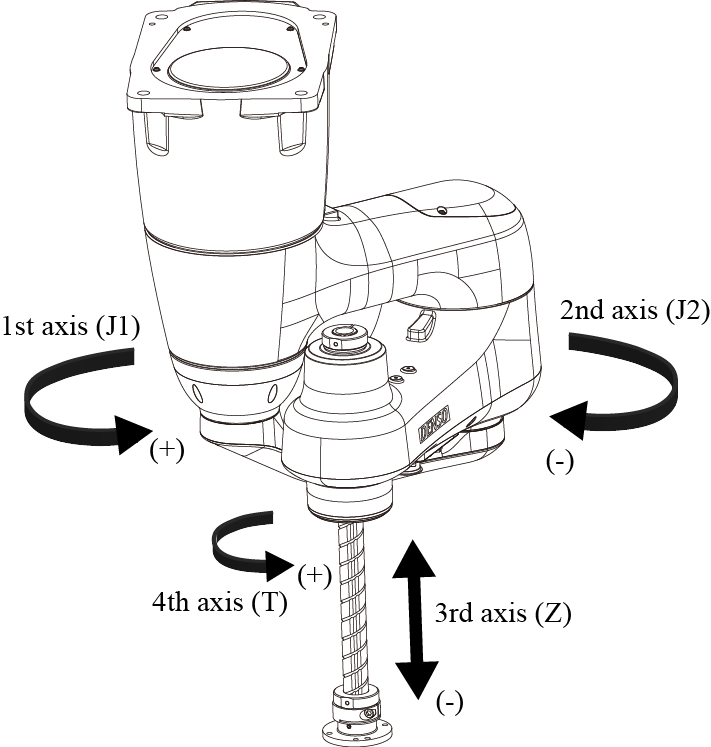 1st axis (J1)

(+)

2nd axis (J2)

(-)

DENSO

(+)

4th axis (T)

3rd axis (Z)

(-)