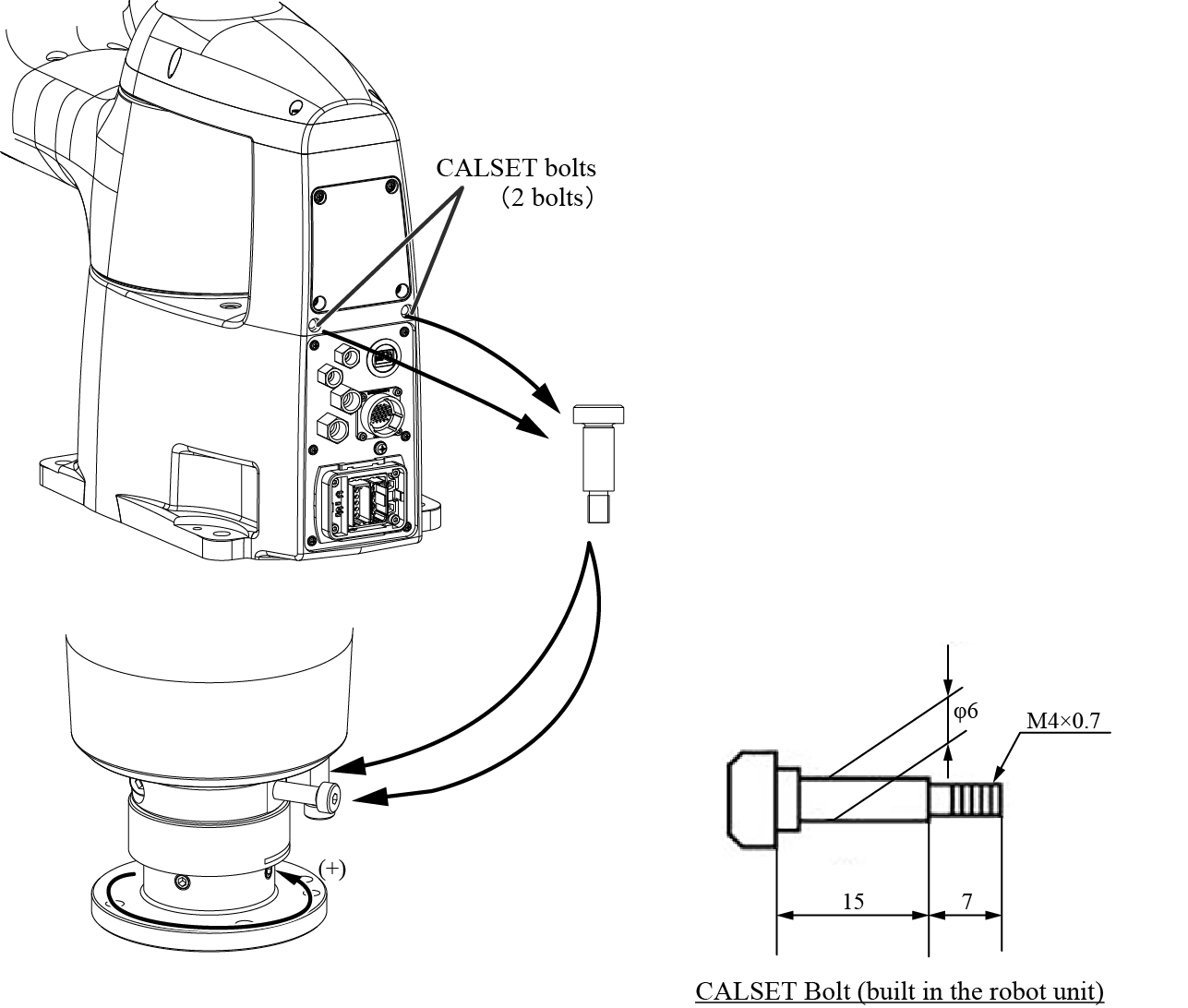 CALSET bolts
(2 bolts)

(+)

φ6

M4×0.7

15

7

CALSET Bolt (built in the robot unit)