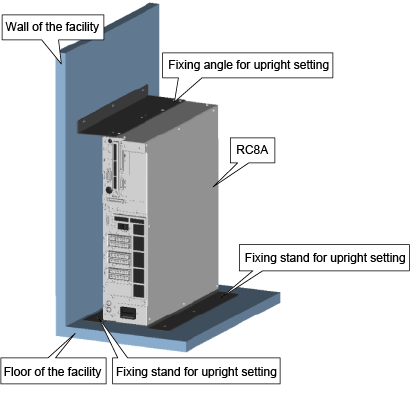 Wall of the facility

Fixing angle for upright setting

RC8A

Fixing stand for upright setting

Floor of the facility

Fixing stand for upright setting