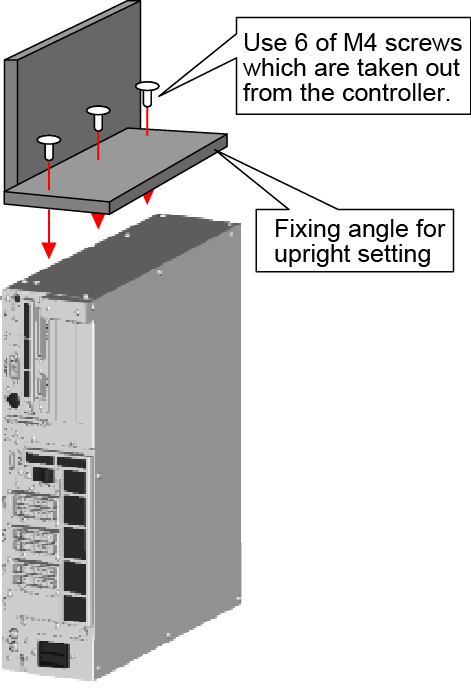 Use 6 of M4 screws which are taken out from the controller.

Fixing angle for upright setting