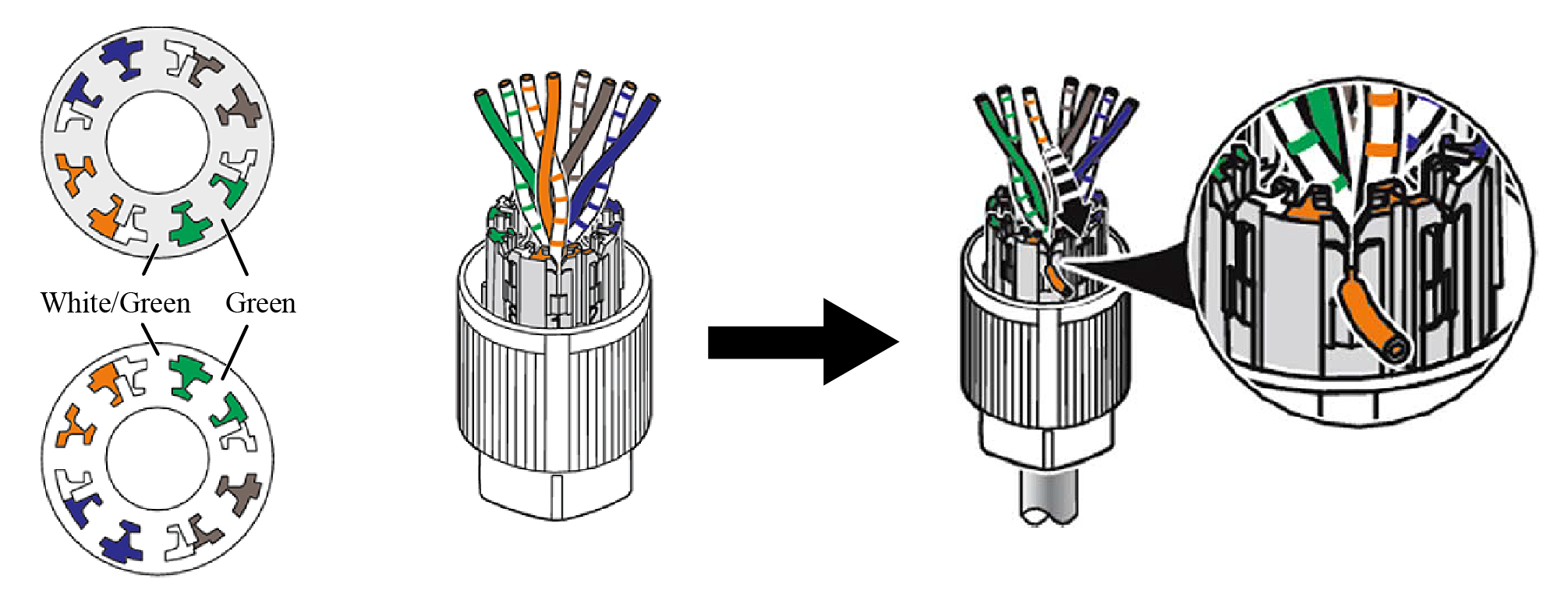 White/Green Green