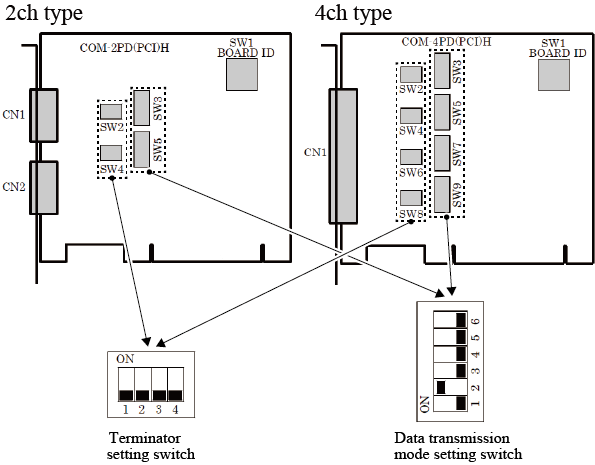 2ch type

COM-2PD(PCI)H

SW1
BOARD ID

CN1

CN2

SW2

SW4

SW3

SW5

4ch type

COM-4PD(PCI)H

SW1
BOARD ID

CN1

SW2

SW4

SW6

SW8

SW3

SW5

SW7

SW9

ON

1 2 3 4

Terminator setting switch

ON

1 2 3 4 5 6

Data transmission mode setting switch