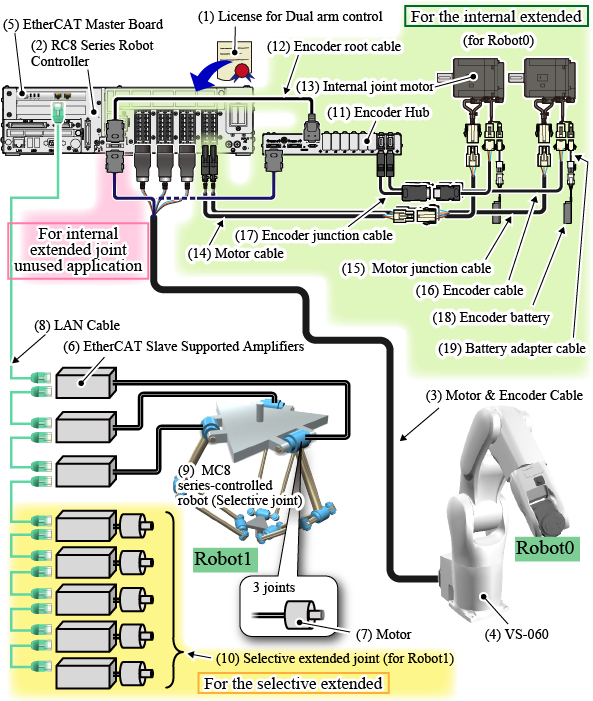 (5) EtherCAT Master Board

(2) RC8 Series Robot Controller

(1) License for Dual arm control

For the internal extended

(for Robot0)

(12) Encoder root cable

(13) Internal joint motor

(11) Encoder Hub

For internal extended joint unused application

(17) Encoder junction cable

(14) Motor cable

(15) Motor junction cable

(16) Encoder cable

(18) Encoder battery

(19) Battery adapter cable

(8) LAN Cable

(6) EtherCAT Slave Supported Amplifiers

(3) Motor & Encoder Cable

(9) MC8 series-controlled robot (Selective joint)

Robot1

Robot0

3 joints

(7) Motor

(4) VS-060

(10) Selective extended joint (for Robot1)

For the selective extended