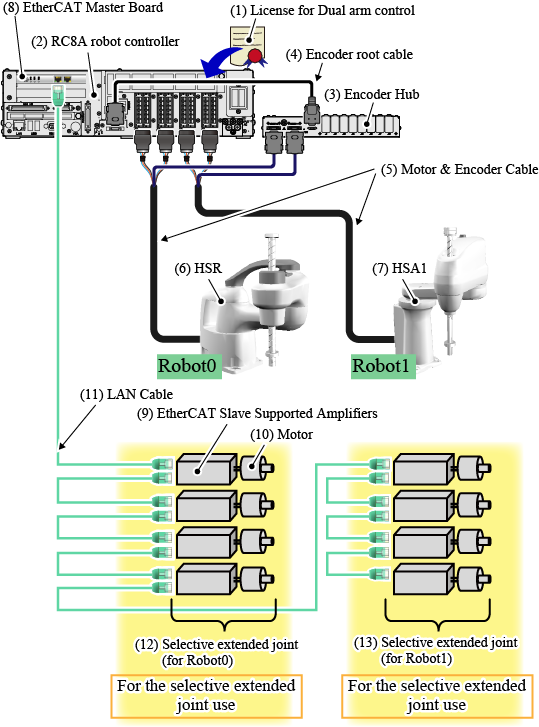 (8) EtherCAT Master Board

(1) License for Dual arm control

(2) RC8A robot controller

(4) Encoder root cable

(3) Encoder Hub

(5) Motor & Encoder Cable

(6) HSR

(7) HSA1

Robot0

Robot1

(11) LAN Cable

(9) EtherCAT Slave Supported Amplifiers

(10) Motor

(12) Selective extended joint (for Robot0)

(13) Selective extended joint (for Robot1)

For the selective extended joint use

For the selective extended joint use