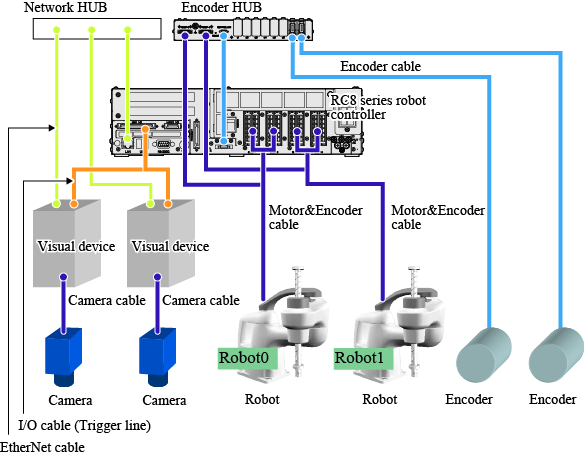 Network HUB

Encoder HUB

Encoder cable

RC8 series robot controller

Motor&Encoder cable

Motor&Encoder cable

Visual device

Visual device

Camera cable

Camera cable

Robot0

Robot1

Camera

Camera

Robot

Robot

Encoder

Encoder

I/O cable (Trigger line)

EtherNet cable