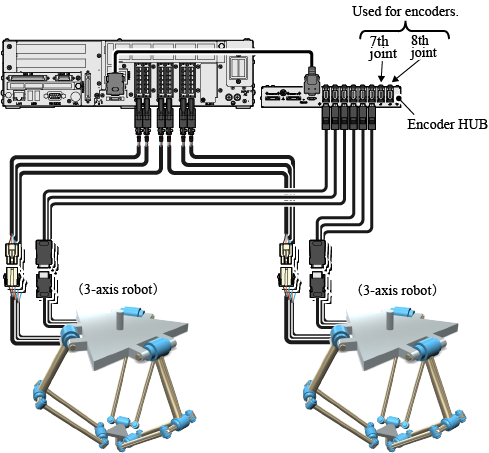 Used for encoders.

7th joint

8th joint

Encoder HUB

(3-axis robot)

(3-axis robot)