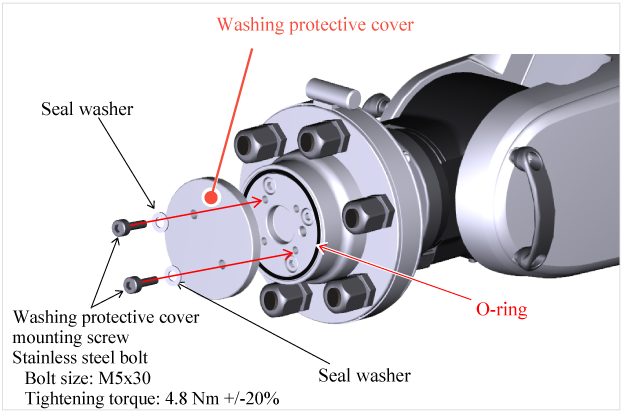 Washing protective cover

Seal washer

O-ring

Washing protective cover mounting screw
Stainless steel bolt
Bolt size: M5x30
Tightening torque: 4.8 Nm +/-20%

Seal washer