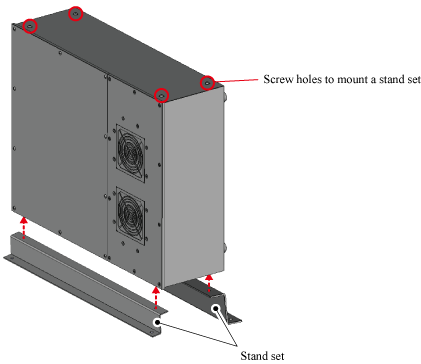 Screw holes to mount a stand set

Stand set