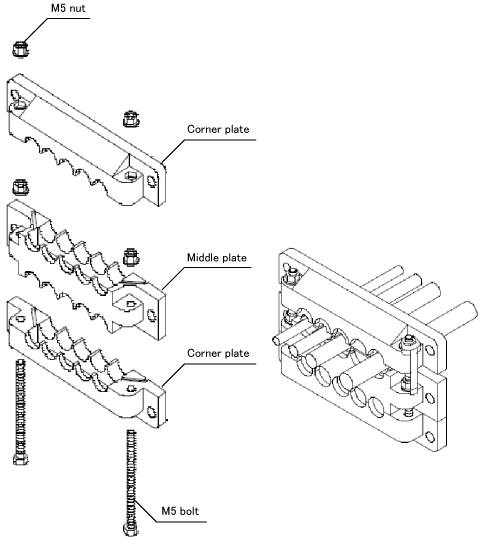 M5 nut

Corner plate

Middle plate

Corner plate

M5 bolt