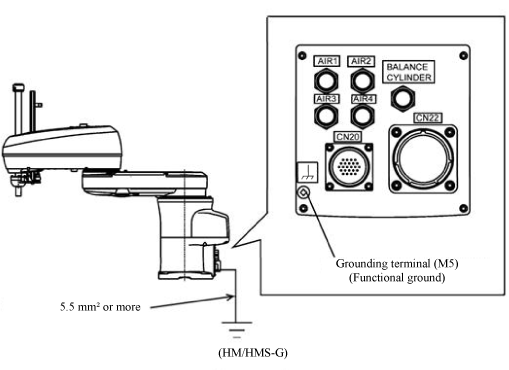 AIR1
AIR2
BALANCE CYLINDER
AIR3
AIR4
CN22
CN20
Grounding terminal (M5)
(Functional ground)
5.5 mm² or more
(HM/HMS-G)