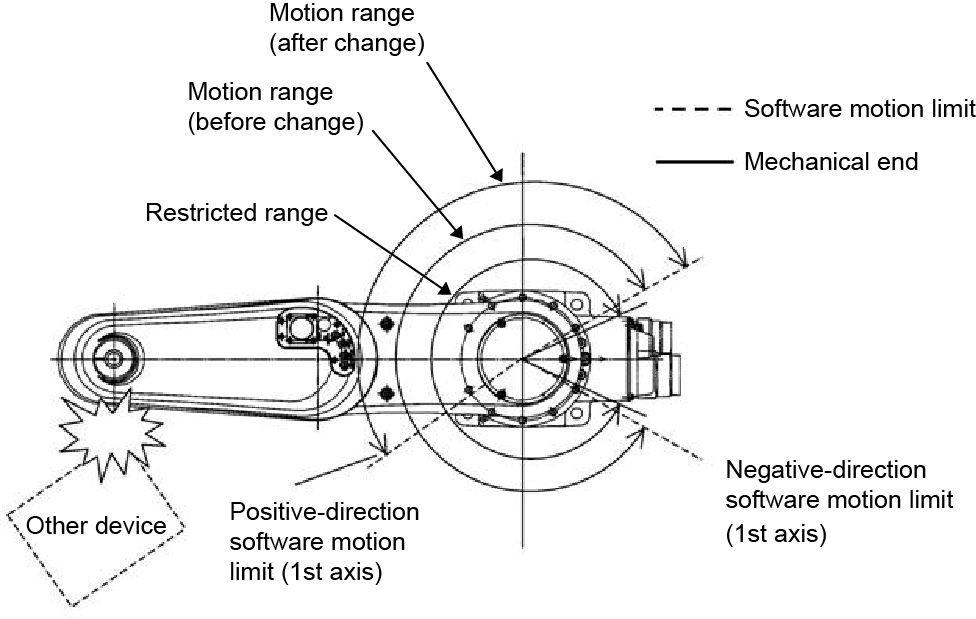 Motion range (after change)

Motion range (before change)

Software motion limit

Mechanical end

Restricted range

Other device

Positive-direction software motion limit (1st axis)

Negative-direction software motion limit (1st axis)