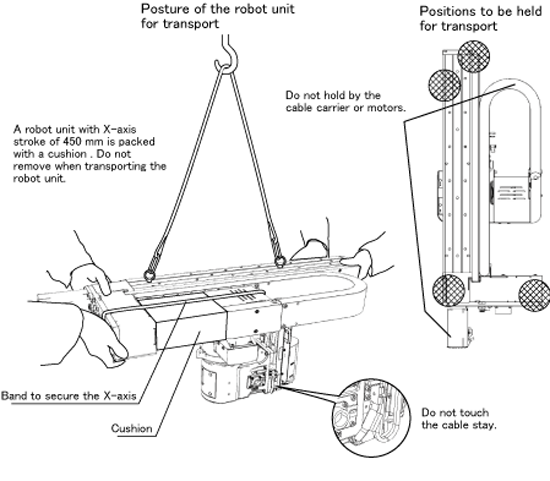 Posture of the robot unit for transport

Positions to be held for transport

Do not hold by the cable carrier or motors.

A robot unit with X-axis stroke of 450 mm is packed with a cushion . Do not remove when transporting the robot unit.

Band to secure the X-axis

Cushion

Do not touch the cable stay.