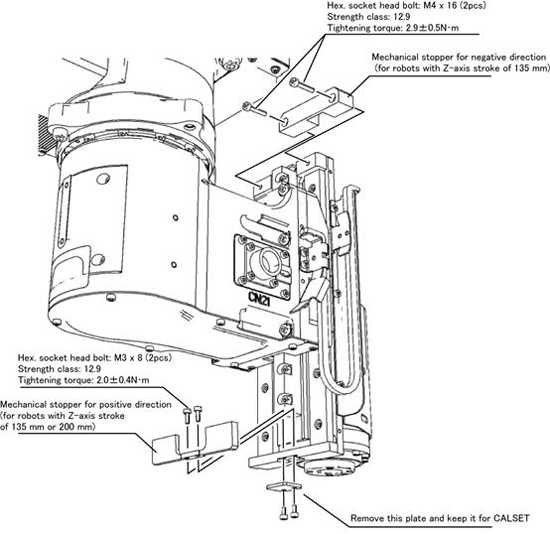 Hex. socket head bolt: M4 x 16 (2pcs)
Strength class: 12.9
Tightening torque: 2.9±0.5N·m

Mechanical stopper for negative direction
(for robots with Z-axis stroke of 135 mm)

CN21

Hex. socket head bolt: M3 x 8 (2pcs)
Strength class: 12.9
Tightening torque: 2.0±0.4N·m

Mechanical stopper for positive direction
(for robots with Z-axis stroke
of 135 mm or 200 mm)

Remove this plate and keep it for CALSET