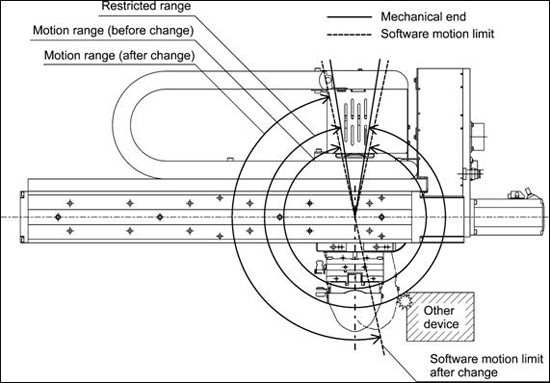 Restricted range

Motion range (before change)

Motion range (after change)

Mechanical end

Software motion limit

Other device

Software motion limit after change