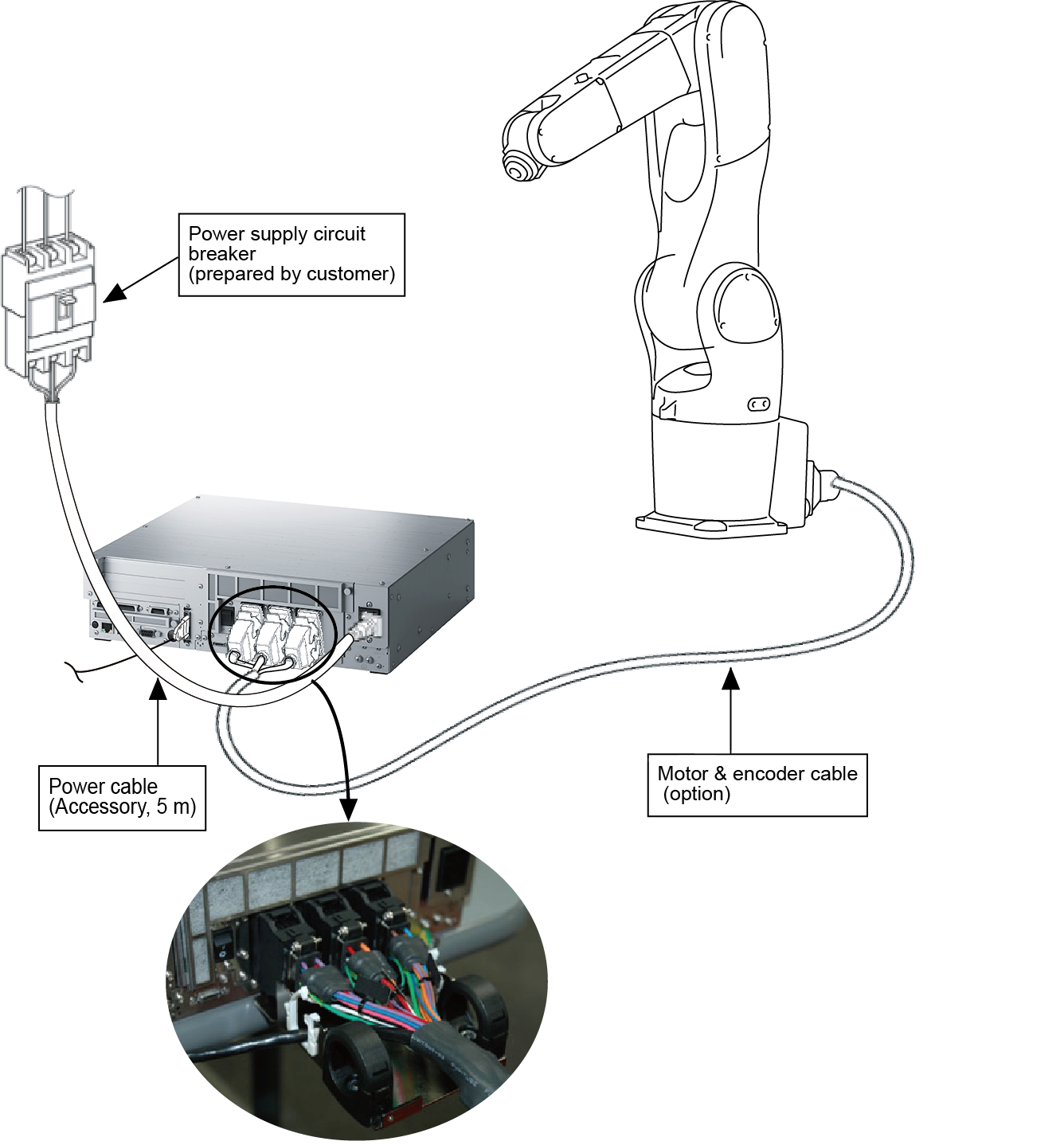 Power supply circuit breaker
(prepared by customer)

Power cable
(Accessory, 5 m)

Motor & encoder cable
(option)