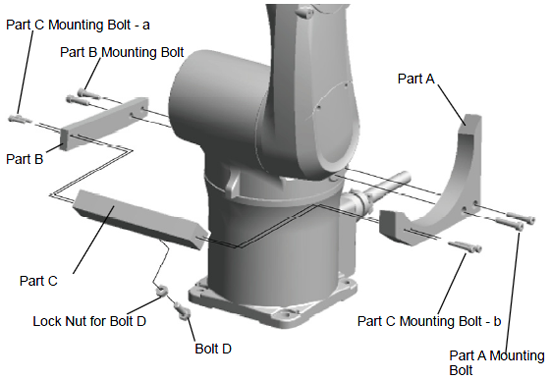 Part C Mounting Bolt - a

Part B Mounting Bolt

Part A

Part B

Part C

Lock Nut for Bolt D

Bolt D

Part C Mounting Bolt - b

Part A Mounting Bolt