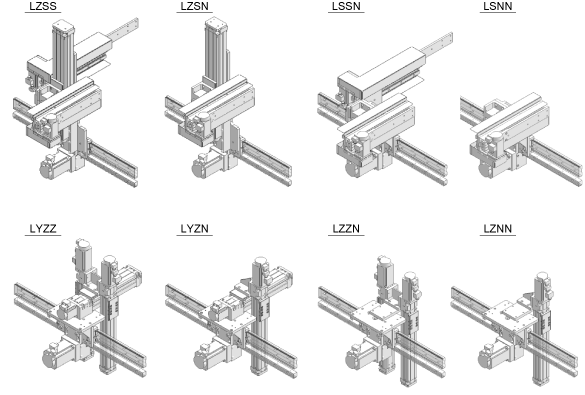 LZSS

LZSN

LSSN

LSNN

LYZZ

LYZN

LZZN

LZNN