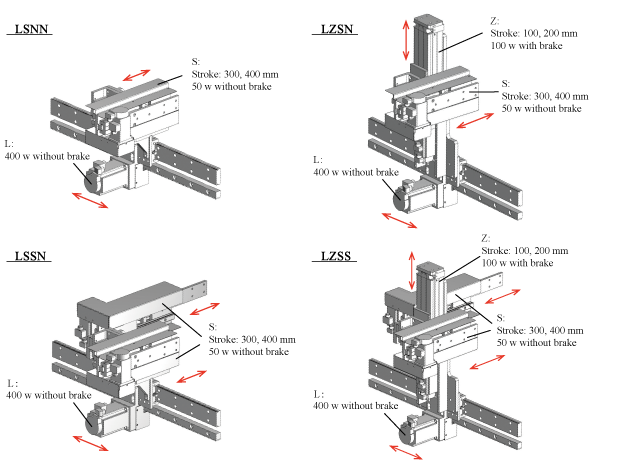 LSNN

S:
Stroke: 300, 400 mm
50 w without brake

L:
400 w without brake

LZSN

Z:
Stroke: 100, 200 mm
100 w with brake

S:
Stroke: 300, 400 mm
50 w without brake

L:
400 w without brake

LSSN

S:
Stroke: 300, 400 mm
50 w without brake

L:
400 w without brake

LZSS

Z:
Stroke: 100, 200 mm
100 w with brake

S:
Stroke: 300, 400 mm
50 w without brake

L:
400 w without brake