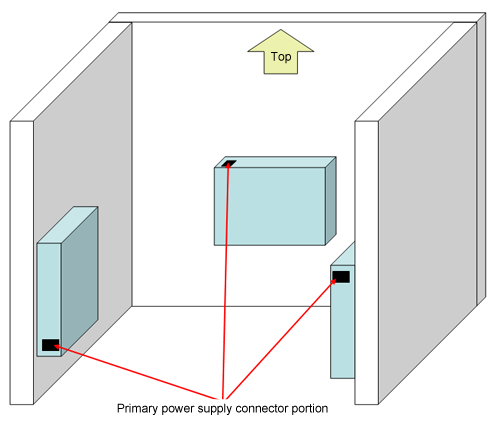 Top

Primary power supply connector portion