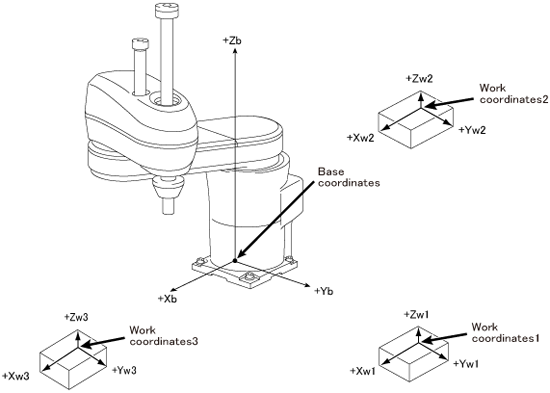 +Zb

+Zw2
Work coordinates2
+Xw2
+Yw2

Base coordinates

+Xb
+Yb

+Zw3
Work coordinates3
+Xw3
+Yw3

+Zw1
Work coordinates1
+Xw1
+Yw1